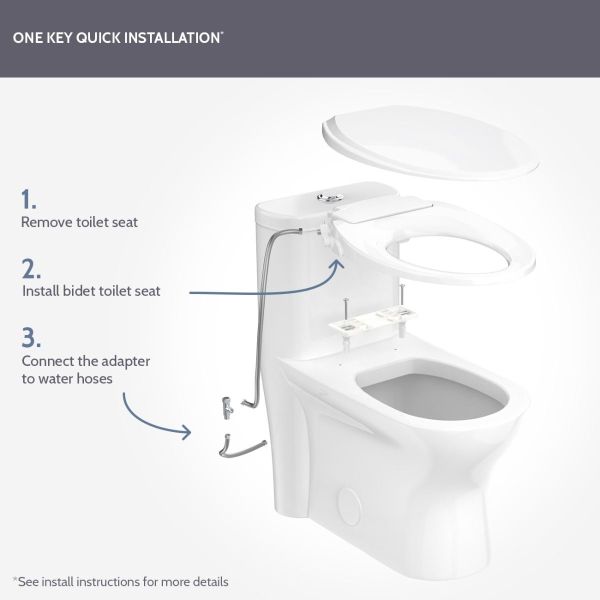 ONE KEY QUICK INSTALLATION*

1.
Remove toilet seat

2.
Install bidet toilet seat

3.
Connect the adapter to water hoses

*See install instructions for more details